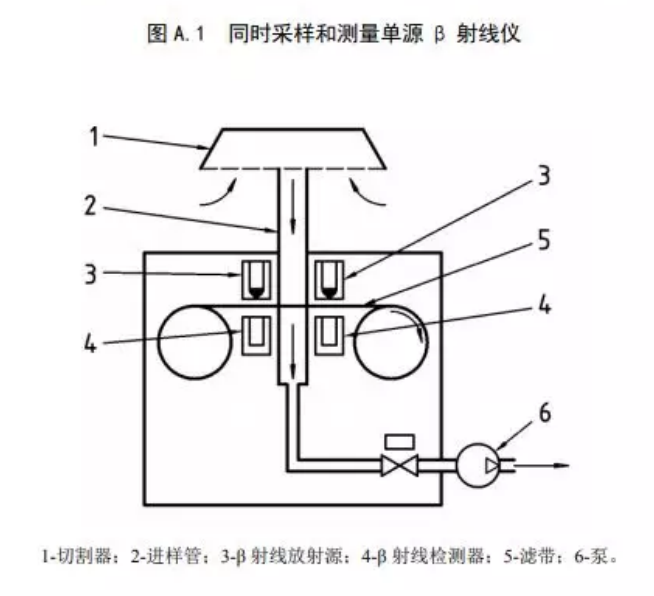 图 A.1 同时采样和测量单源 β 射线仪

1
2
3
3
5
4
4
6

1-切割器；2-进样管；3-β 射线放射源；4-β 射线检测器；5-滤带；6-泵。